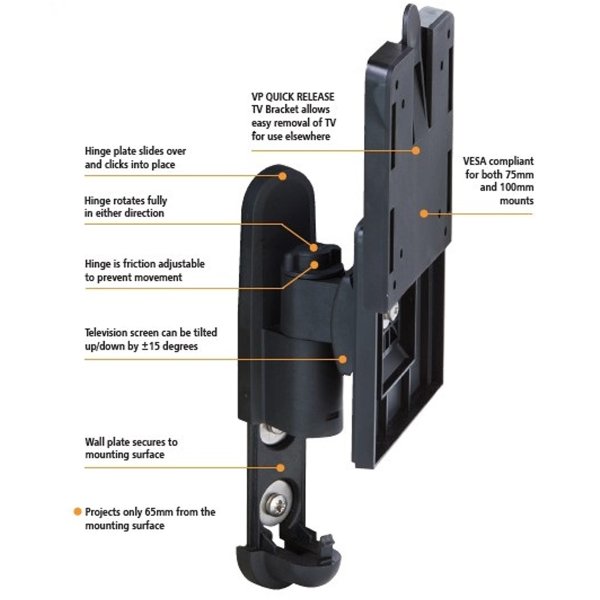 VP QUICK RELEASE TV Bracket allows easy removal of TV for use elsewhere

Hinge plate slides over and clicks into place

VESA compliant for both 75mm and 100mm mounts

Hinge rotates fully in either direction

Hinge is friction adjustable to prevent movement

Television screen can be tilted up/down by ±15 degrees

Wall plate secures to mounting surface

Projects only 65mm from the mounting surface