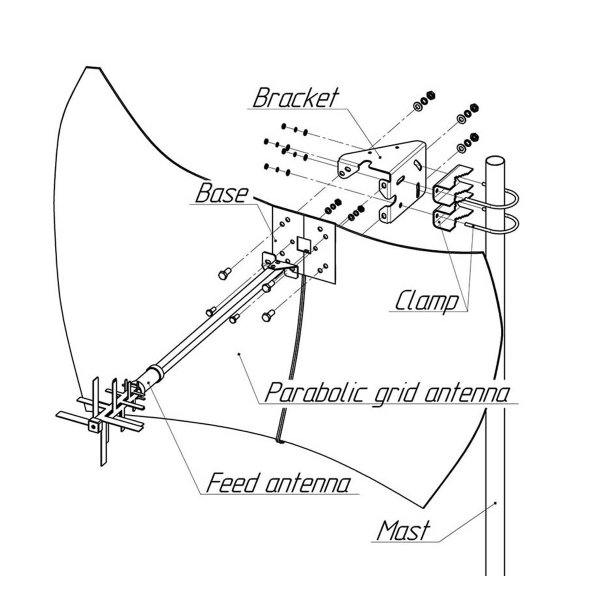 Bracket

Base

Clamp

Parabolic grid antenna

Feed antenna

Mast